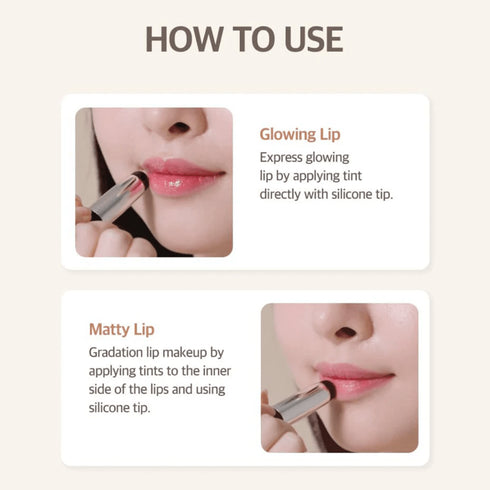 HOW TO USE

Glowing Lip
Express glowing lip by applying tint directly with silicone tip.

Matty Lip
Gradation lip makeup by applying tints to the inner side of the lips and using silicone tip.